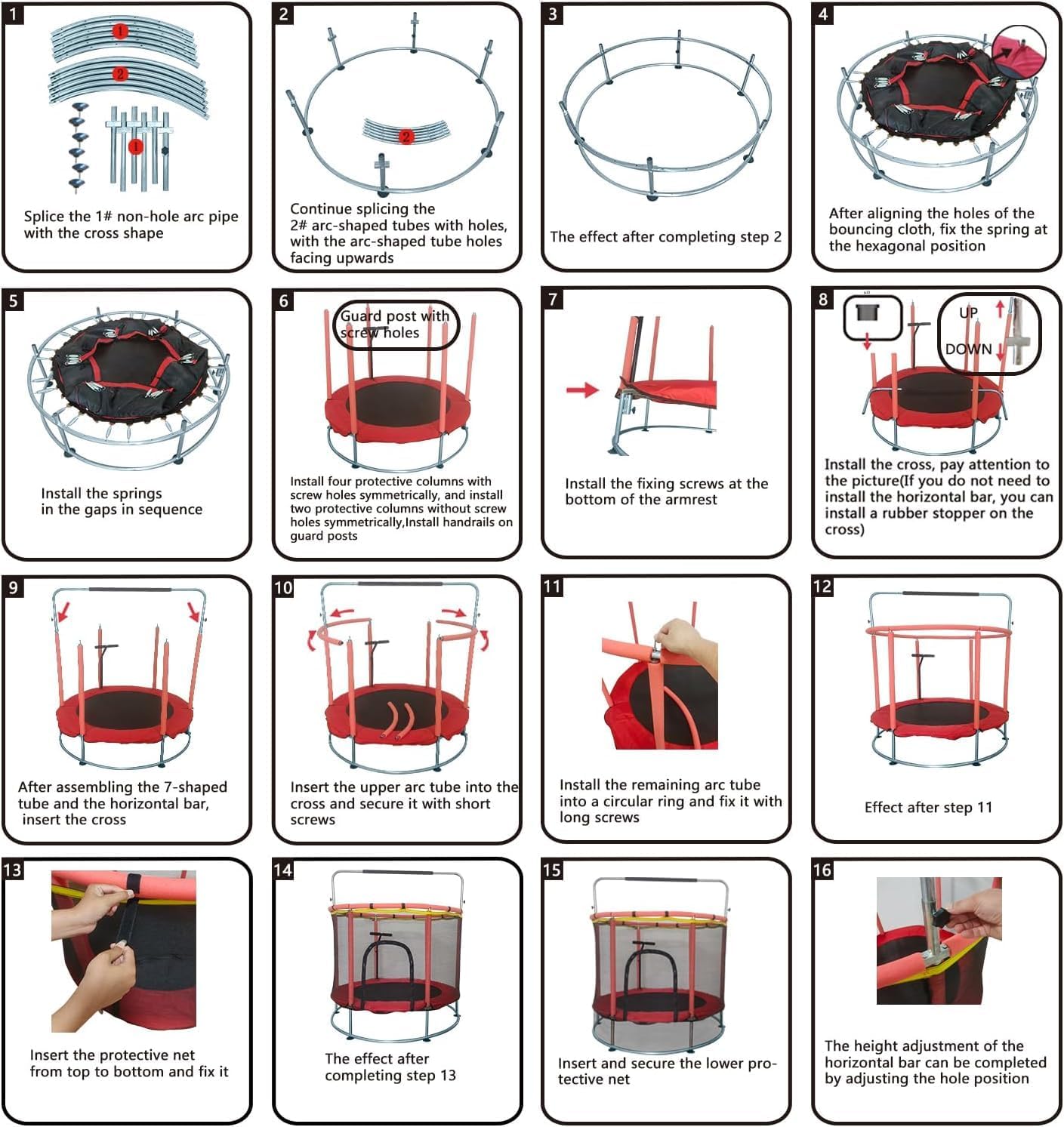 1

1

2

1

Splice the 1# non-hole arc pipe with the cross shape

2

2

Continue splicing the 2# arc-shaped tubes with holes, with the arc-shaped tube holes facing upwards

3

The effect after completing step 2

4

After aligning the holes of the bouncing cloth, fix the spring at the hexagonal position

5

Install the springs in the gaps in sequence

6

Guard post with screw holes

Install four protective columns with screw holes symmetrically, and install two protective columns without screw holes symmetrically,Install handrails on guard posts

7

Install the fixing screws at the bottom of the armrest

8

UP

DOWN

Install the cross, pay attention to the picture(If you do not need to install the horizontal bar, you can install a rubber stopper on the cross)

9

After assembling the 7-shaped tube and the horizontal bar, insert the cross

10

Insert the upper arc tube into the cross and secure it with short screws

11

Install the remaining arc tube into a circular ring and fix it with long screws

12

Effect after step 11

13

Insert the protective net from top to bottom and fix it

14

The effect after completing step 13

15

Insert and secure the lower protective net

16

The height adjustment of the horizontal bar can be completed by adjusting the hole position